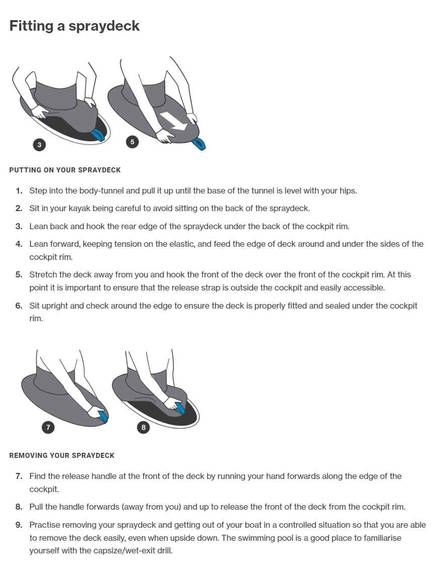 Fitting a spraydeck

3

5

PUTTING ON YOUR SPRAYDECK

1. Step into the body-tunnel and pull it up until the base of the tunnel is level with your hips.

2. Sit in your kayak being careful to avoid sitting on the back of the spraydeck.

3. Lean back and hook the rear edge of the spraydeck under the back of the cockpit rim.

4. Lean forward, keeping tension on the elastic, and feed the edge of deck around and under the sides of the cockpit rim.

5. Stretch the deck away from you and hook the front of the deck over the front of the cockpit rim. At this point it is important to ensure that the release strap is outside the cockpit and easily accessible.

6. Sit upright and check around the edge to ensure the deck is properly fitted and sealed under the cockpit rim.

7

8

REMOVING YOUR SPRAYDECK

7. Find the release handle at the front of the deck by running your hand forwards along the edge of the cockpit.

8. Pull the handle forwards (away from you) and up to release the front of the deck from the cockpit rim.

9. Practise removing your spraydeck and getting out of your boat in a controlled situation so that you are able to remove the deck easily, even when upside down. The swimming pool is a good place to familiarise yourself with the capsize/wet-exit drill.